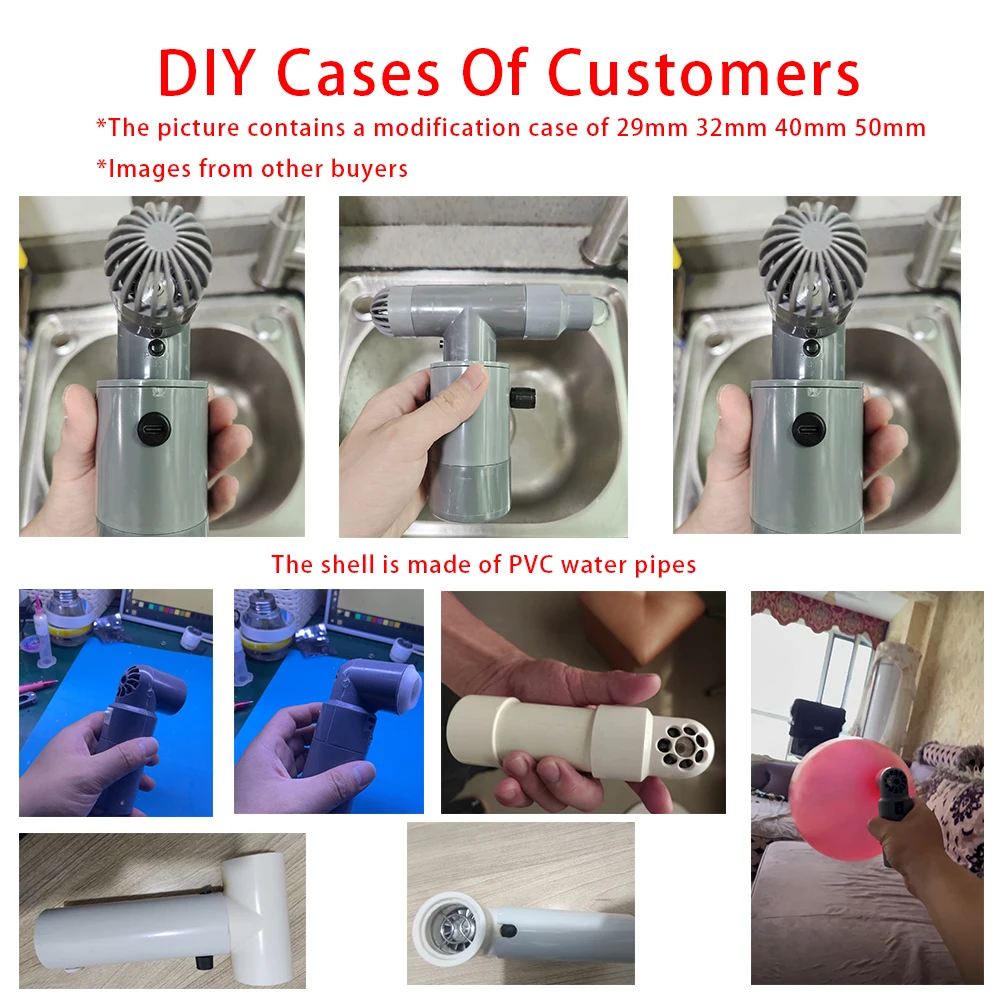 DIY Cases Of Customers

*The picture contains a modification case of 29mm 32mm 40mm 50mm

*Images from other buyers

The shell is made of PVC water pipes